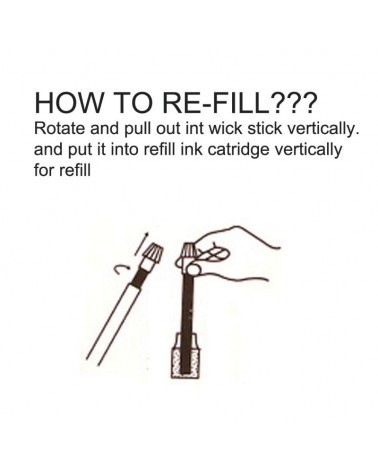 HOW TO RE-FILL???

Rotate and pull out int wick stick vertically. and put it into refill ink catridge vertically for refill